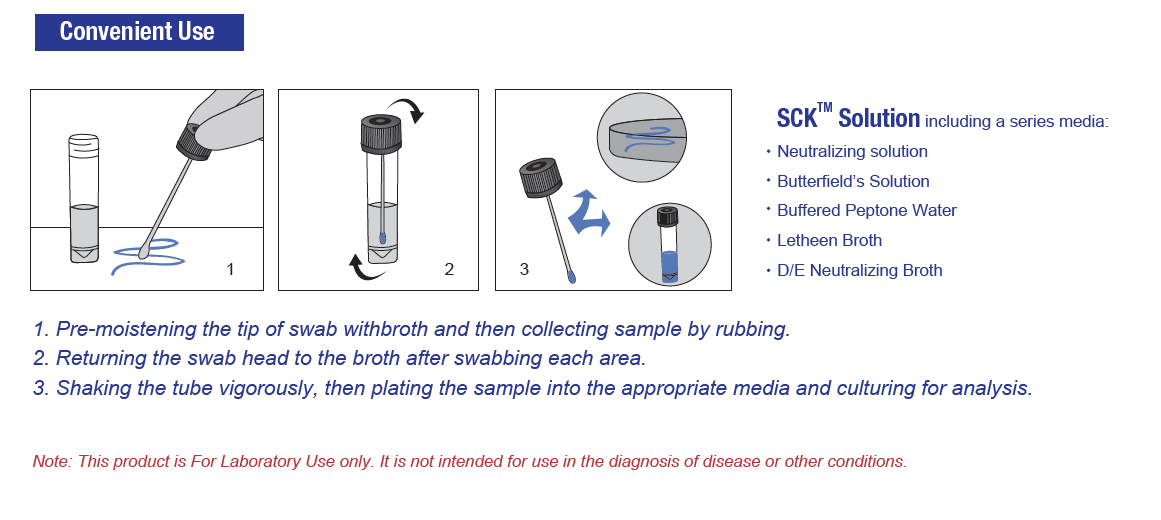 Convenient Use

1

2

3

SCK™ Solution including a series media:
• Neutralizing solution
• Butterfield's Solution
• Buffered Peptone Water
• Letheen Broth
• D/E Neutralizing Broth

1. Pre-moistening the tip of swab withbroth and then collecting sample by rubbing.
2. Returning the swab head to the broth after swabbing each area.
3. Shaking the tube vigorously, then plating the sample into the appropriate media and culturing for analysis.

Note: This product is For Laboratory Use only. It is not intended for use in the diagnosis of disease or other conditions.